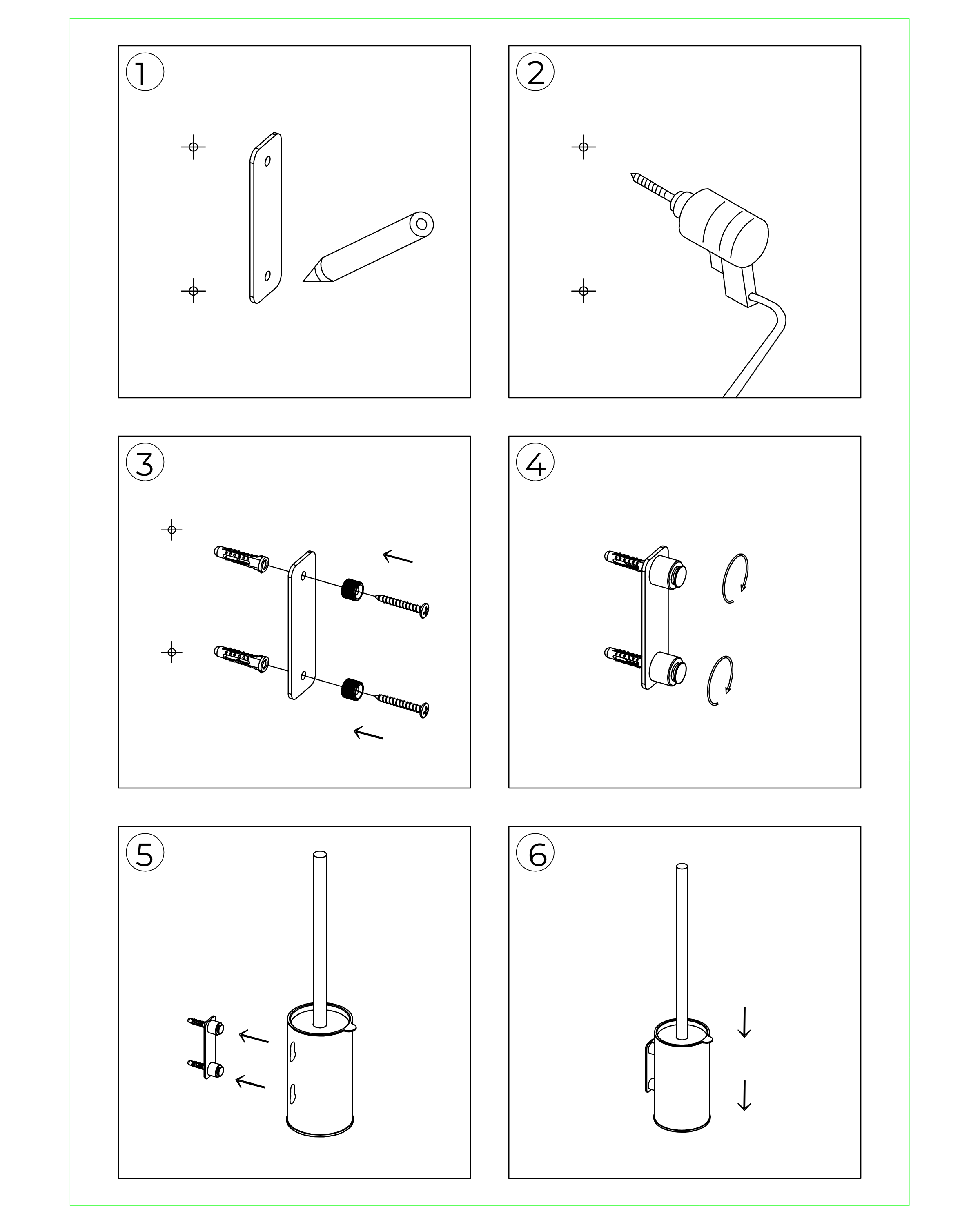 1

2

3

4

5

6